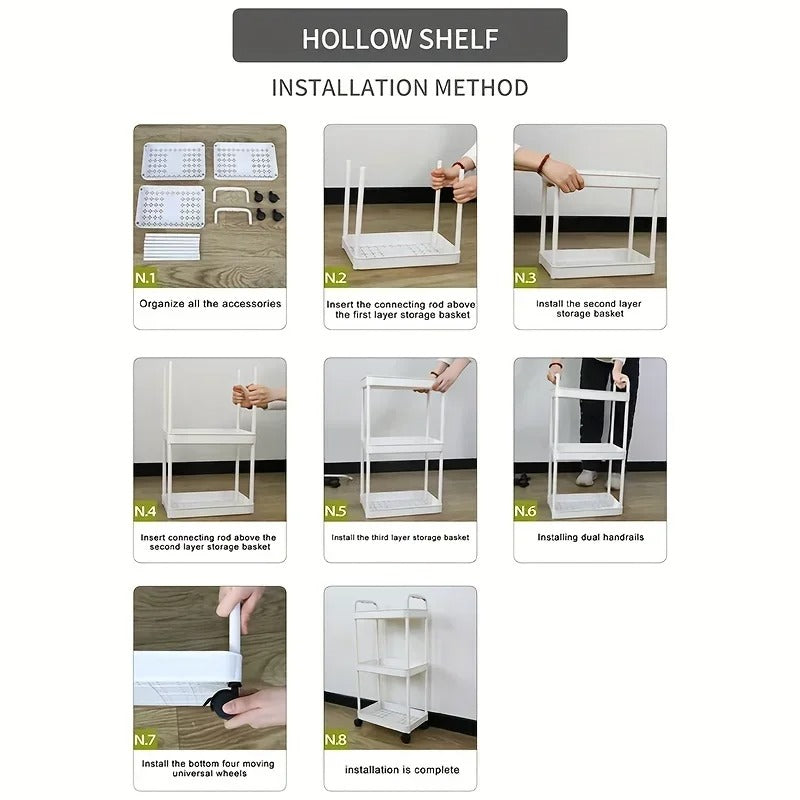 HOLLOW SHELF

INSTALLATION METHOD

N.1
Organize all the accessories

N.2
Insert the connecting rod above the first layer storage basket

N.3
Install the second layer storage basket

N.4
Insert connecting rod above the second layer storage basket

N.5
Install the third layer storage basket

N.6
Installing dual handrails

N.7
Install the bottom four moving universal wheels

N.8
installation is complete